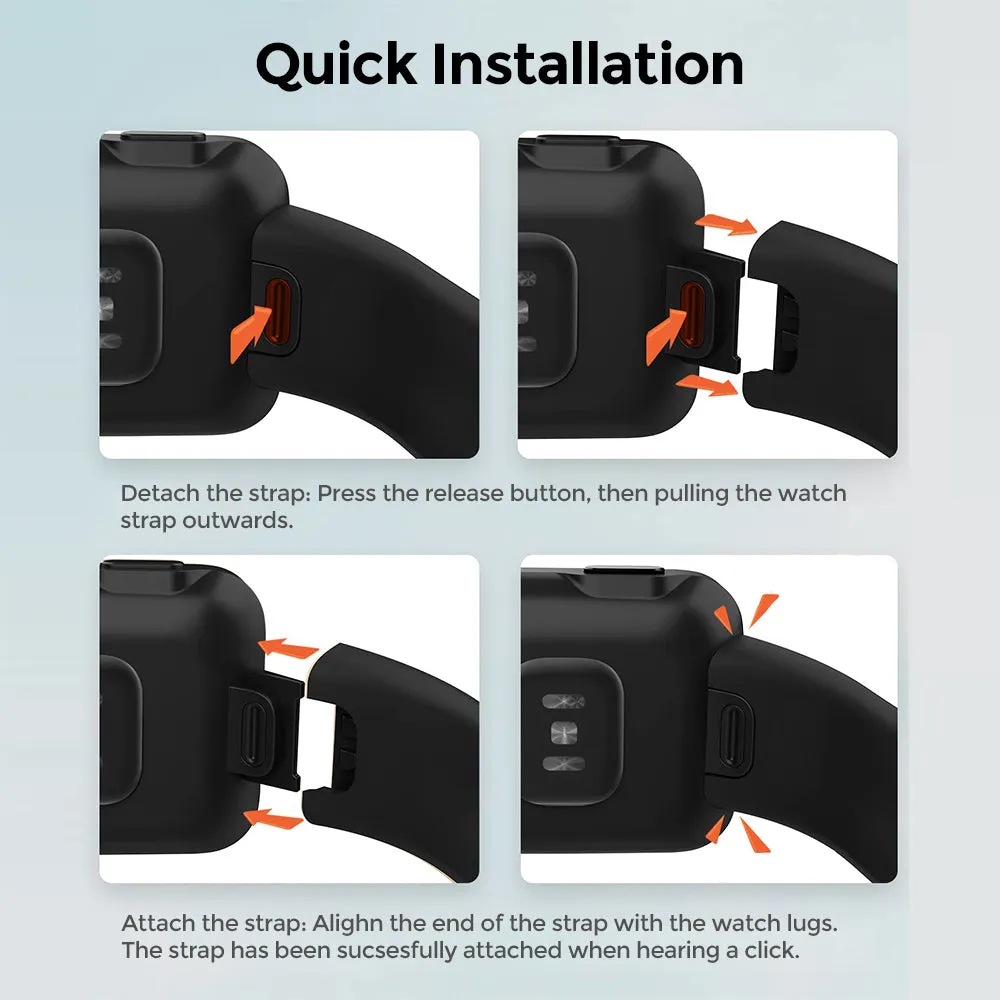 Quick Installation

Detach the strap: Press the release button, then pulling the watch strap outwards.

Attach the strap: Alighn the end of the strap with the watch lugs. The strap has been sucsesfully attached when hearing a click.