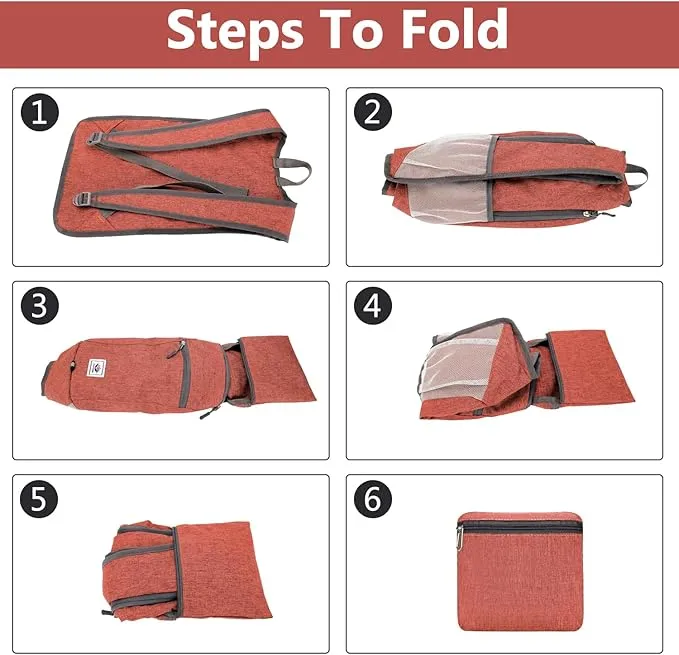 Steps To Fold

1

2

3

4

5

6